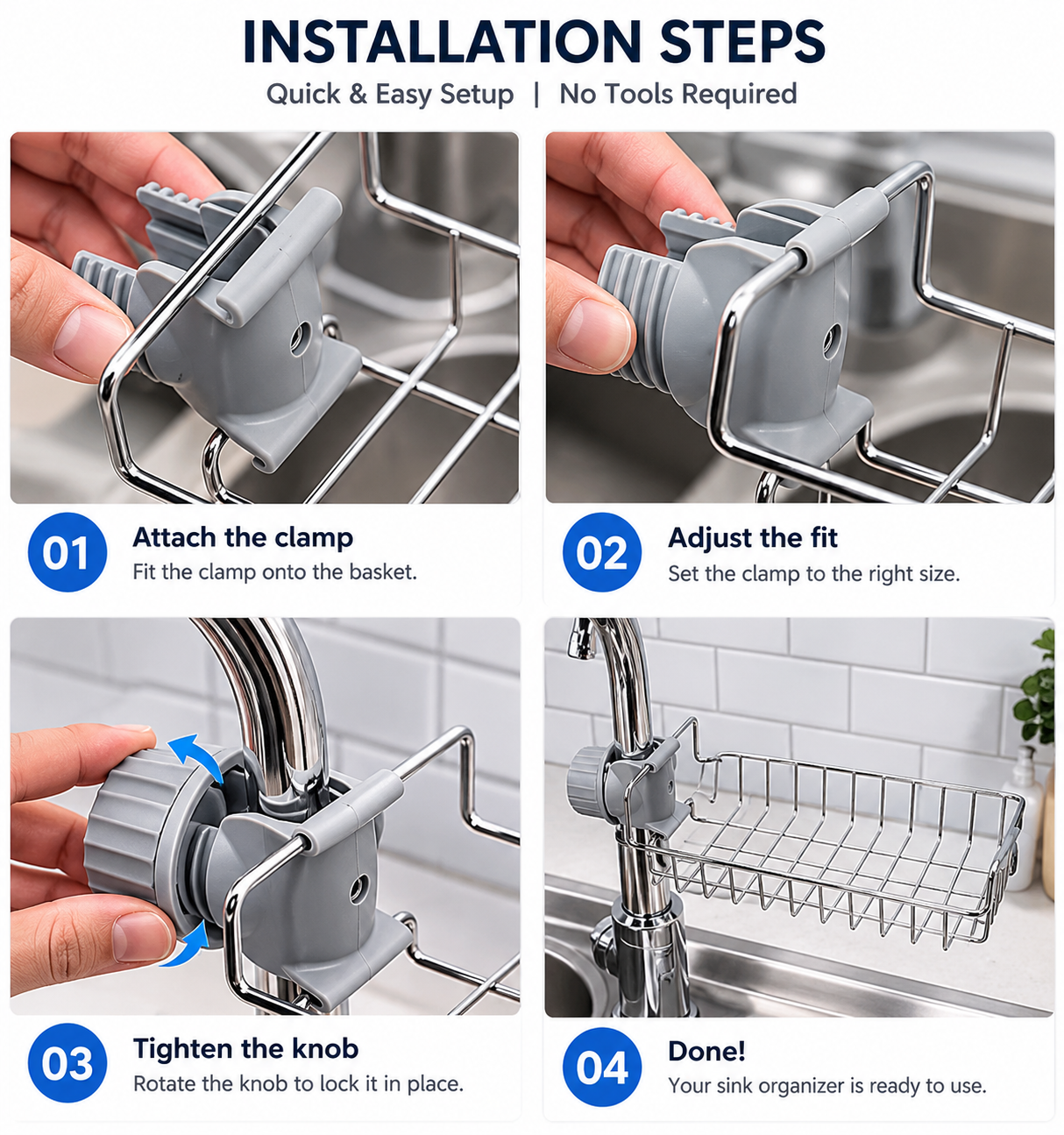 INSTALLATION STEPS

Quick & Easy Setup | No Tools Required

01 Attach the clamp
Fit the clamp onto the basket.

02 Adjust the fit
Set the clamp to the right size.

03 Tighten the knob
Rotate the knob to lock it in place.

04 Done!
Your sink organizer is ready to use.